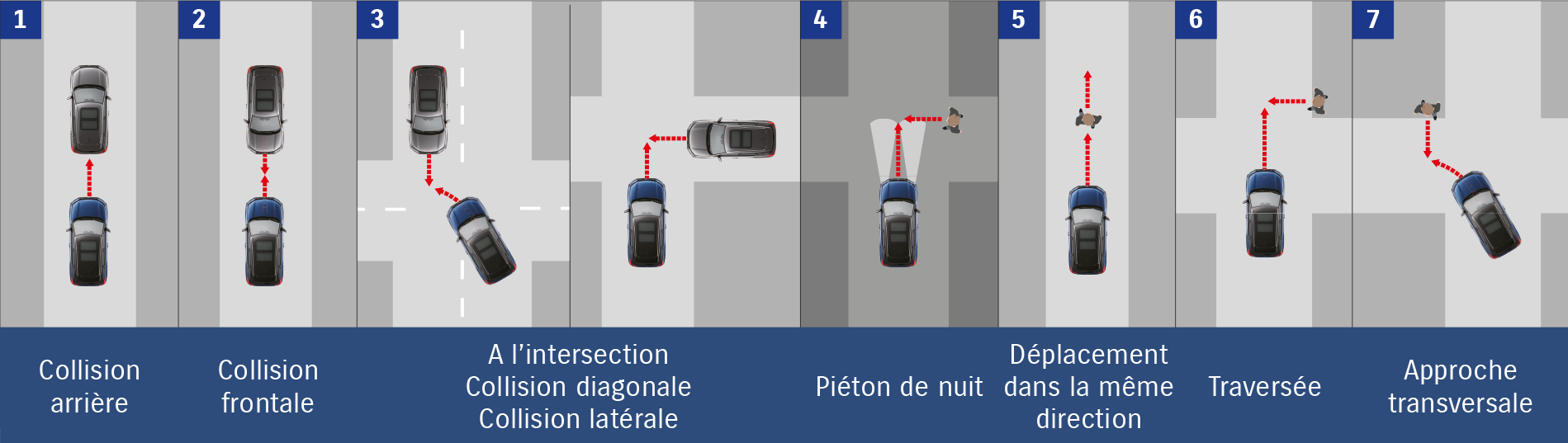 1

Collision arrière

2

Collision frontale

3

A l'intersection
Collision diagonale
Collision latérale

4

Piéton de nuit

5

Déplacement dans la même direction

6

Traversée

7

Approche transversale